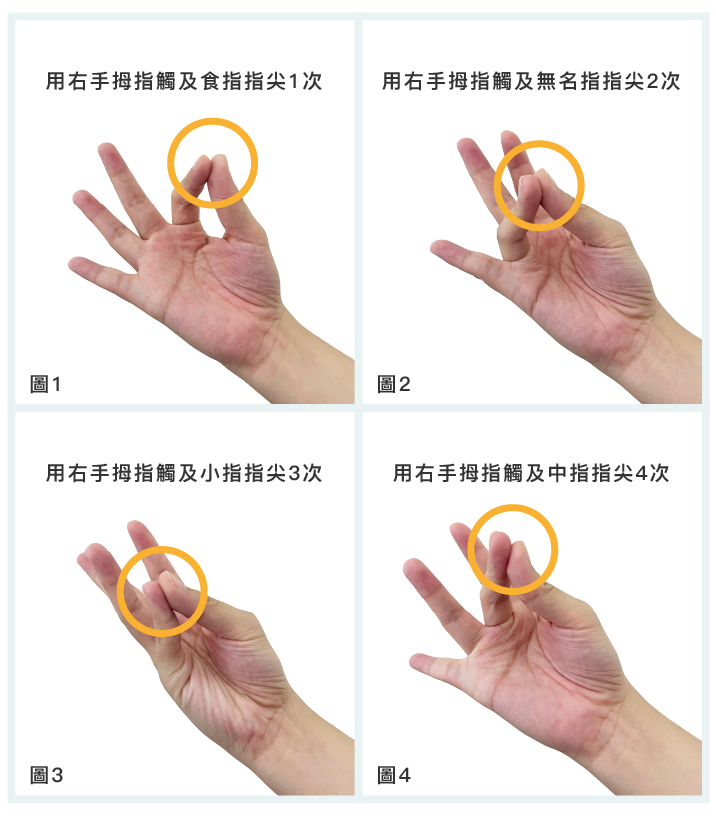 用右手拇指觸及食指指尖1次

圖1

用右手拇指觸及無名指指尖2次

圖2

用右手拇指觸及小指指尖3次

圖3

用右手拇指觸及中指指尖4次

圖4