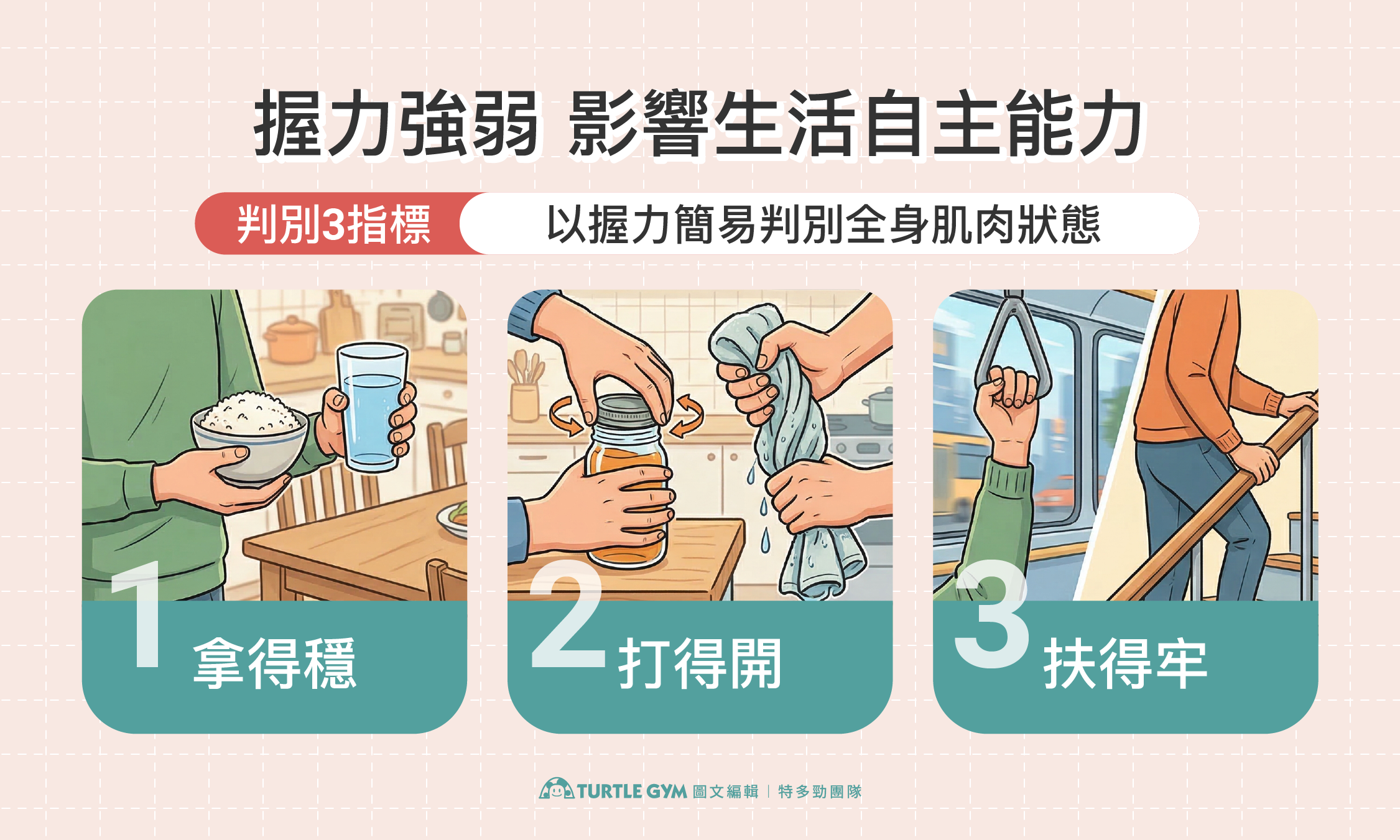 握力強弱 影響生活自主能力

判別3指標 以握力簡易判別全身肌肉狀態

1 拿得穩

2 打得開

3 扶得牢

TURTLE GYM 圖文編輯 | 特多勁團隊