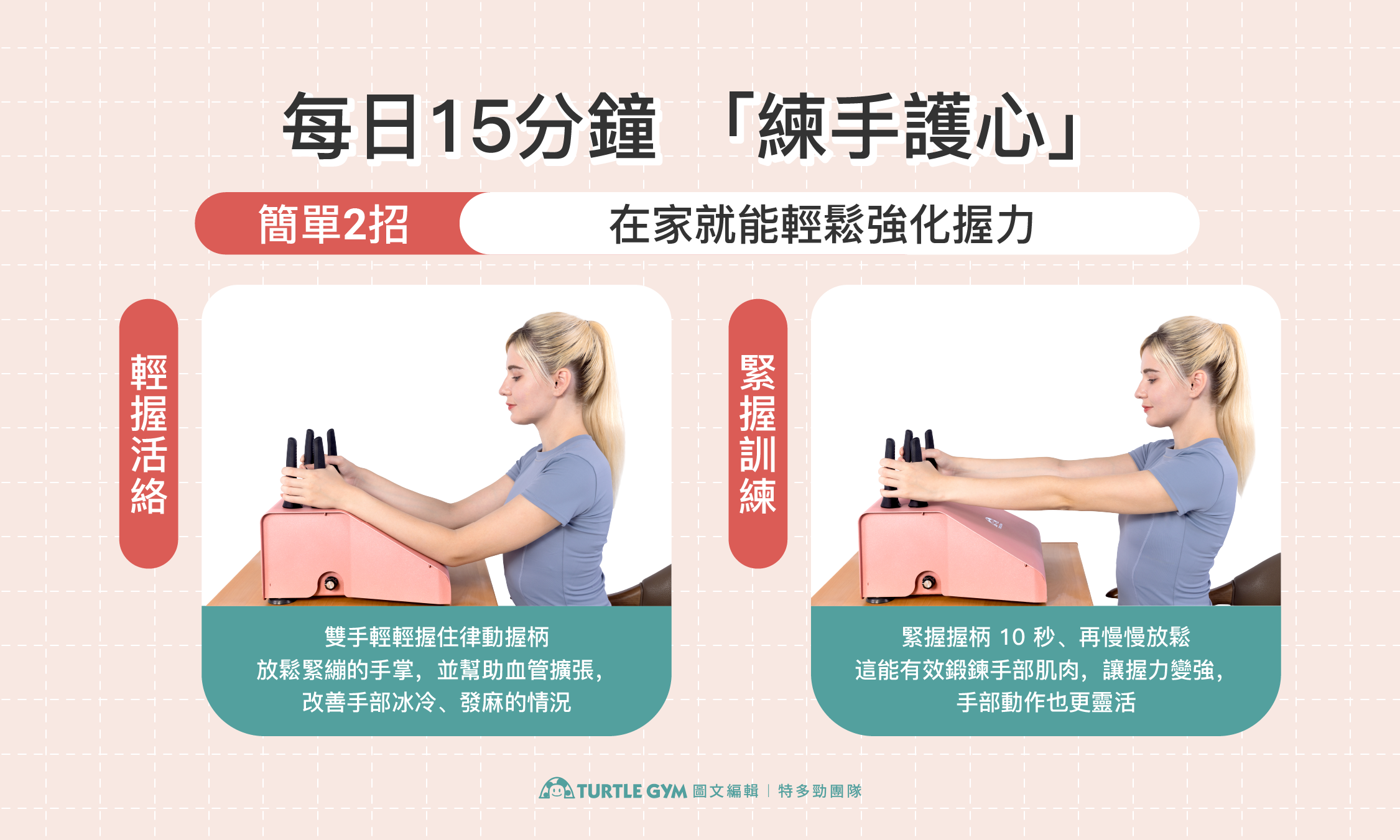 每日15分鐘 「練手護心」

簡單2招 在家就能輕鬆強化握力

輕握活絡

雙手輕輕握住律動握柄
放鬆緊繃的手掌，並幫助血管擴張，
改善手部冰冷、發麻的情況

緊握訓練

緊握握柄 10 秒、再慢慢放鬆
這能有效鍛鍊手部肌肉，讓握力變強，
手部動作也更靈活

TURTLE GYM 圖文編輯 | 特多勁團隊