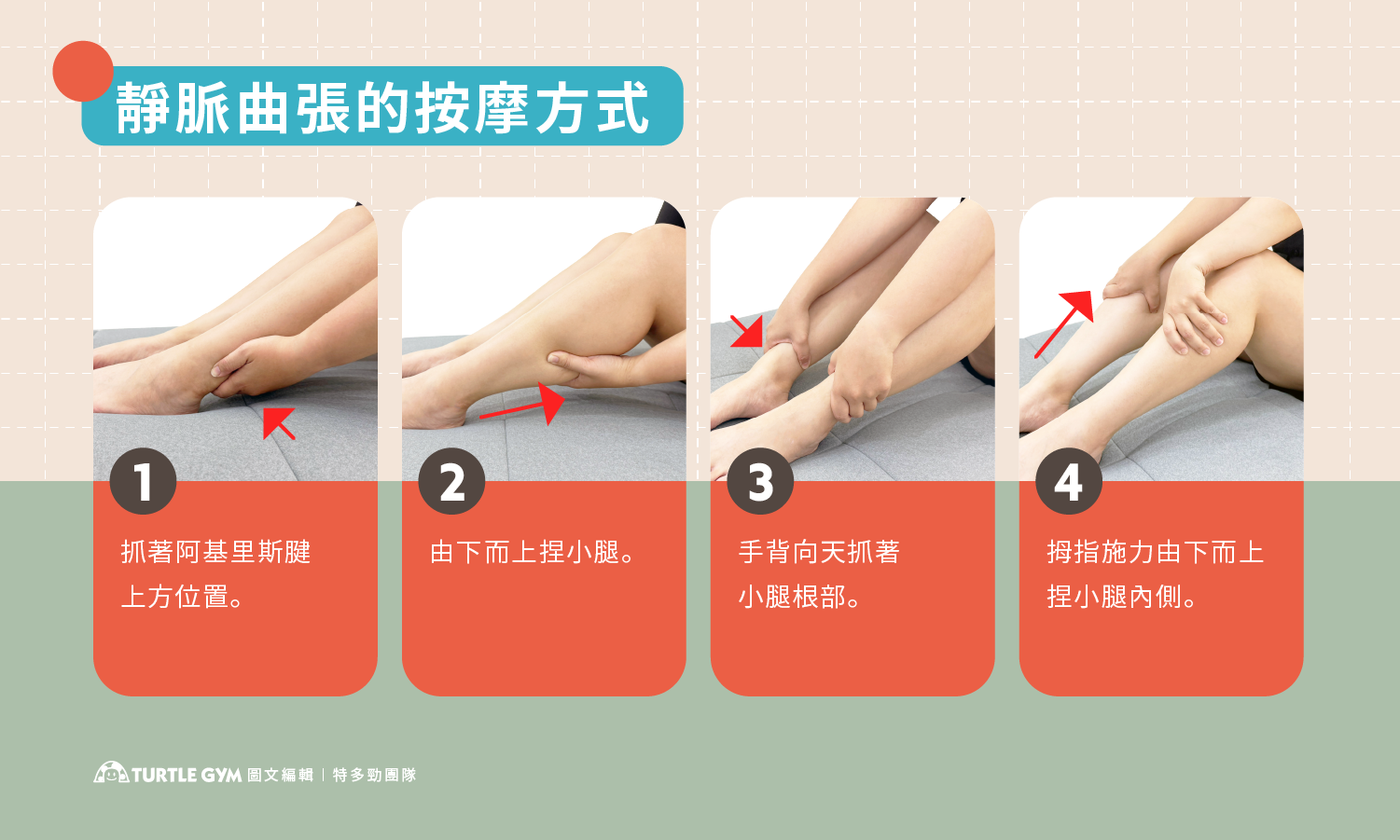 靜脈曲張的按摩方式

1
抓著阿基里斯腱上方位置。

2
由下而上捏小腿。

3
手背向天抓著小腿根部。

4
拇指施力由下而上捏小腿內側。

TURTLE GYM 圖文編輯 | 特多勁團隊